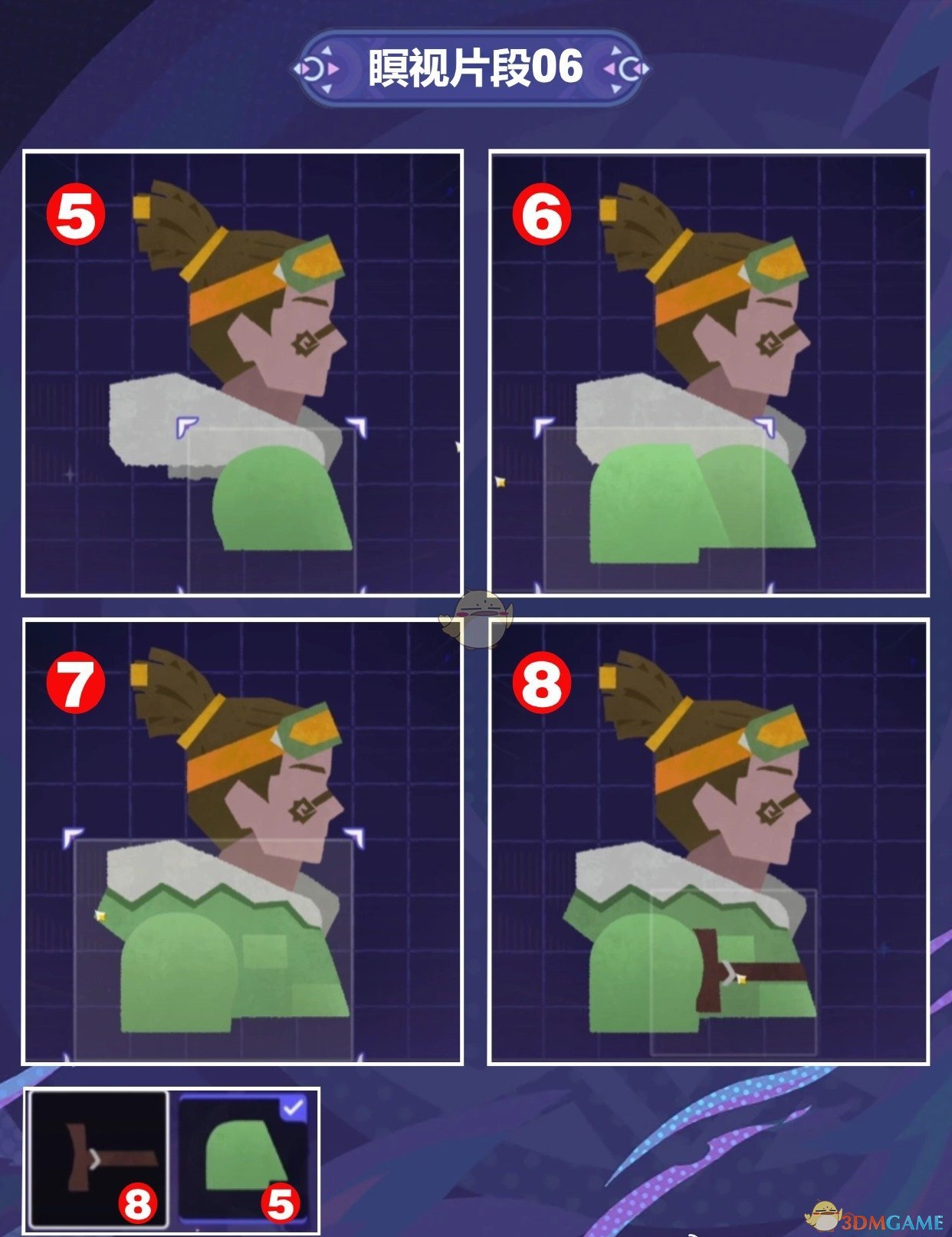 瞑视片段06

5

6

7

8

8

5

3DMGAME