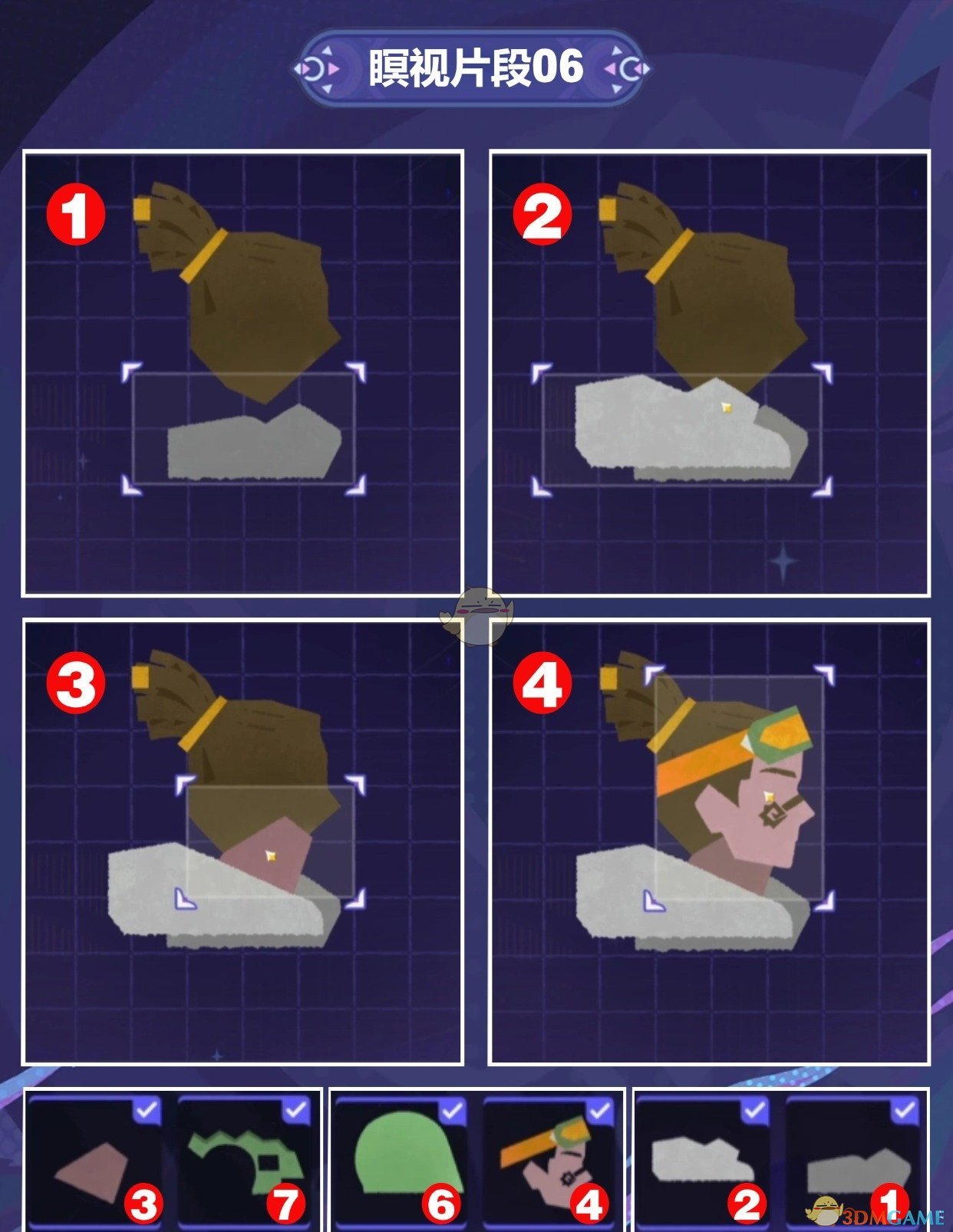 瞑视片段06

1

2

3

4

3

7

6

4

2

1

3DMGAME